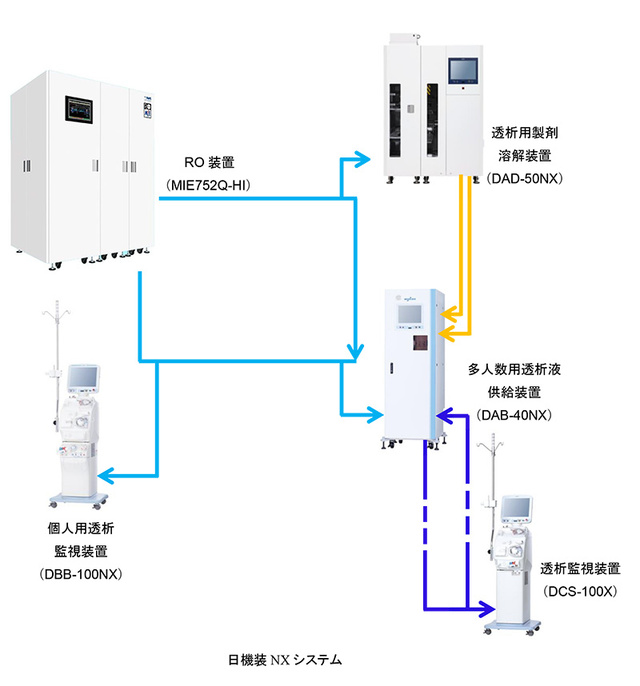 RO 装置
（MIE752Q-HI）

透析用製剤
溶解装置
（DAD-50NX）

多人数用透析液
供給装置
（DAB-40NX）

個人用透析
監視装置
（DBB-100NX）

透析監視装置
（DCS-100X）

日機装 NX システム